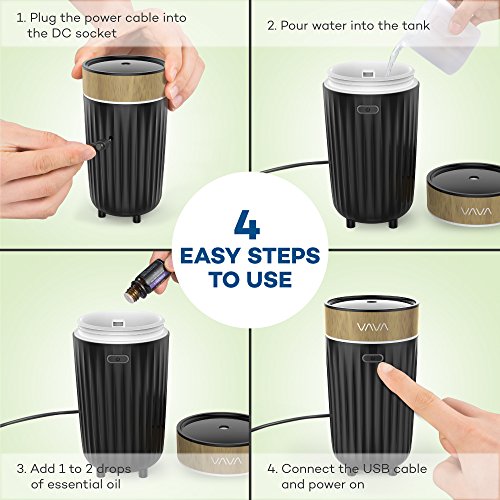 1. Plug the power cable into the DC socket

2. Pour water into the tank

VAVA

4 EASY STEPS TO USE

VAVA

VAVA

3. Add 1 to 2 drops of essential oil

4. Connect the USB cable and power on